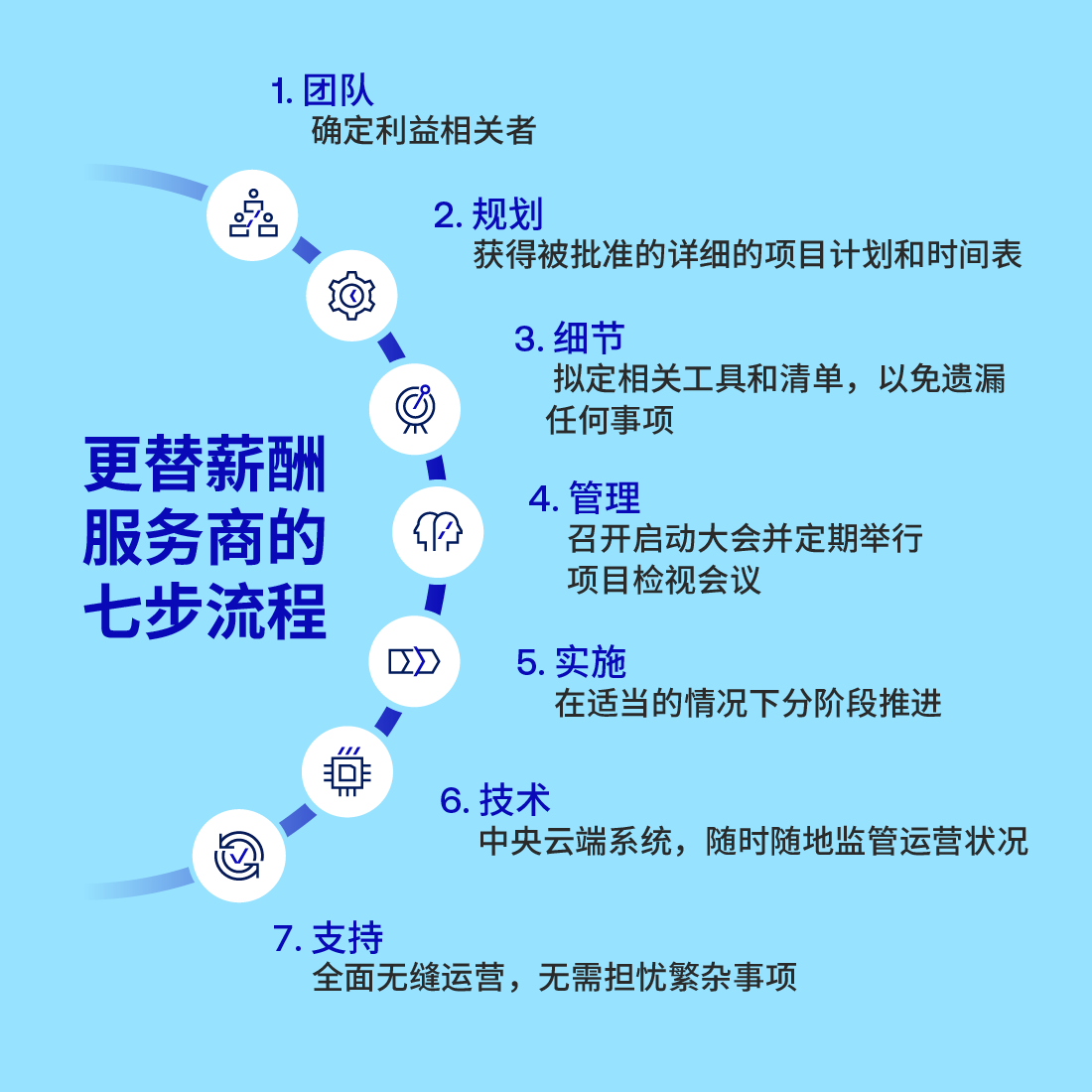 更替薪酬服务商的七步流程

1. 团队
确定利益相关者

2. 规划
获得被批准的详细的项目计划和时间表

3. 细节
拟定相关工具和清单，以免遗漏任何事项

4. 管理
召开启动大会并定期举行项目检视会议

5. 实施
在适当的情况下分阶段推进

6. 技术
中央云端系统，随时随地监管运营状况

7. 支持
全面无缝运营，无需担忧繁杂事项